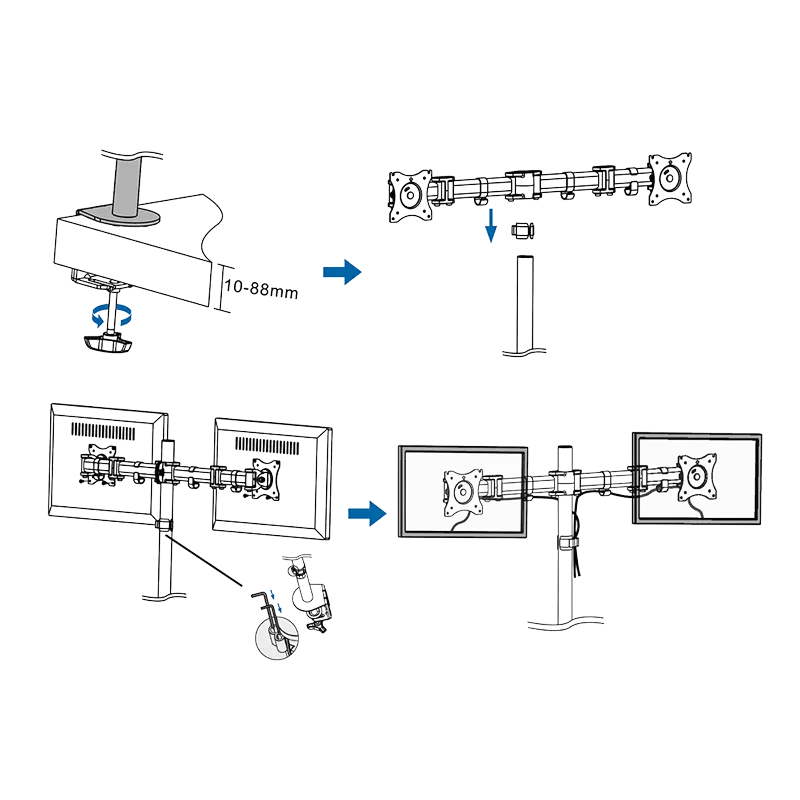 10-88mm