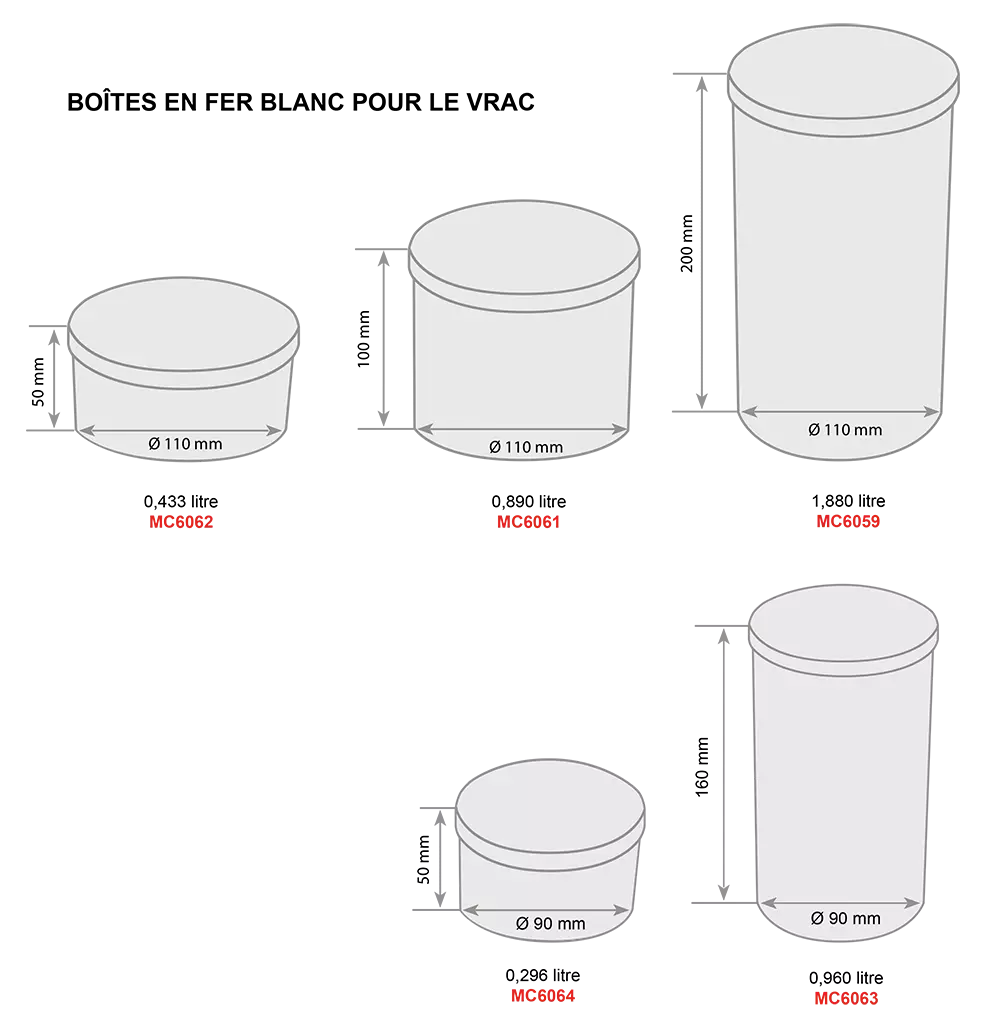 BOÎTES EN FER BLANC POUR LE VRAC

50 mm
Ø 110 mm
0,433 litre
MC6062

100 mm
Ø 110 mm
0,890 litre
MC6061

200 mm
Ø 110 mm
1,880 litre
MC6059

50 mm
Ø 90 mm
0,296 litre
MC6064

160 mm
Ø 90 mm
0,960 litre
MC6063